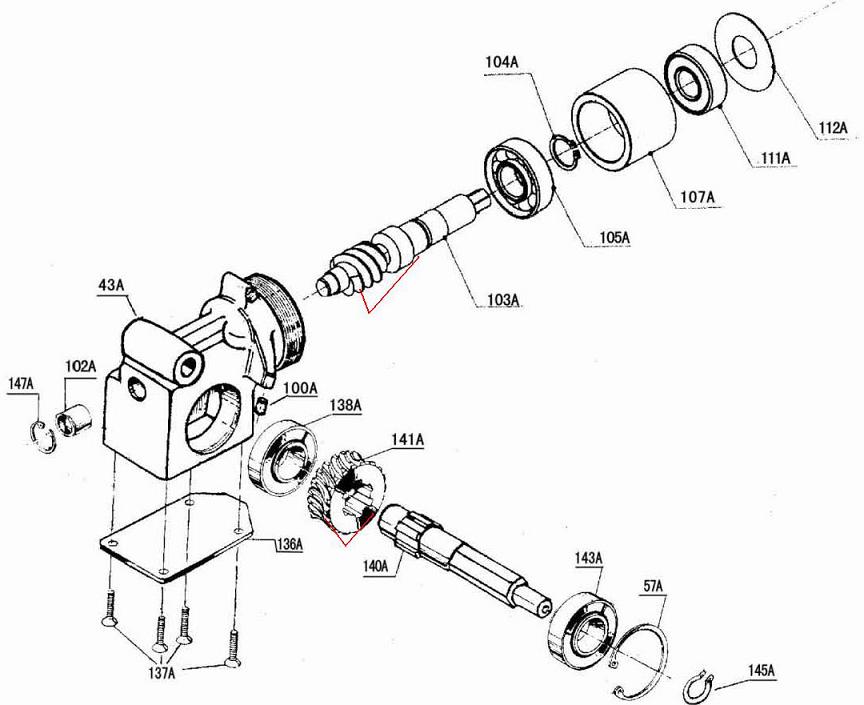 104A
112A
111A
107A
105A
103A
43A
147A
102A
100A
138A
141A
136A
140A
143A
57A
137A
145A