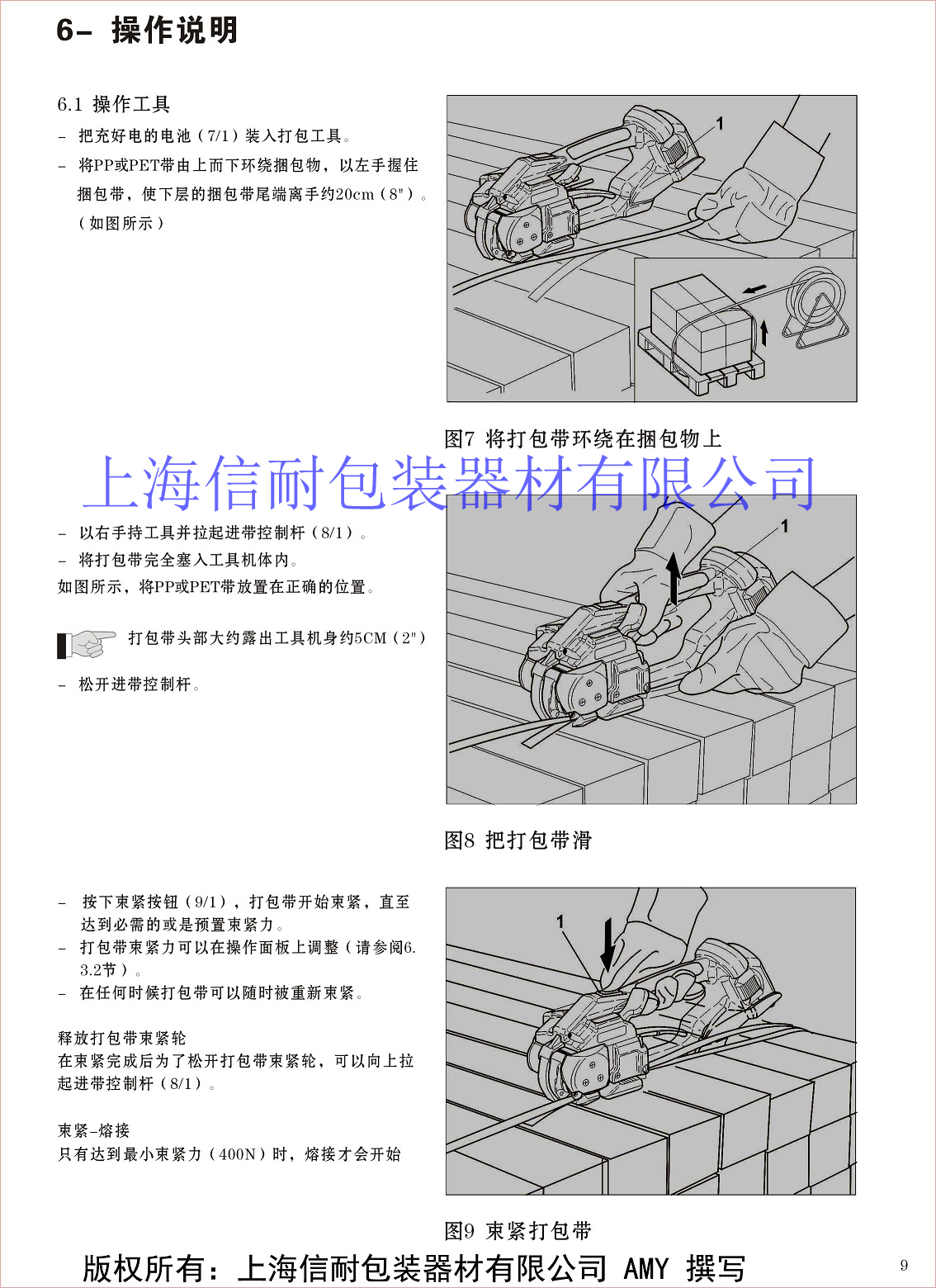 6- 操作说明

6.1 操作工具

- 把充好电的电池（7/1）装入打包工具。
- 将PP或PET带由上而下环绕捆包物，以左手握住捆包带，使下层的捆包带尾端离手约20cm（8"）。（如图所示）

1

图7 将打包带环绕在捆包物上

上海信耐包装器材有限公司

- 以右手持工具并拉起进带控制杆（8/1）。
- 将打包带完全塞入工具机体内。

如图所示，将PP或PET带放置在正确的位置。

打包带头部大约露出工具机身约5CM（2"）

- 松开进带控制杆。

1

图8 把打包带滑

- 按下束紧按钮（9/1），打包带开始束紧，直至达到必需的或是预置束紧力。
- 打包带束紧力可以在操作面板上调整（请参阅6.3.2节）。
- 在任何时候打包带可以随时被重新束紧。

释放打包带束紧轮
在束紧完成后为了松开打包带束紧轮，可以向上拉起进带控制杆（8/1）。

束紧-熔接
只有达到最小束紧力（400N）时，熔接才会开始

1

图9 束紧打包带

版权所有：上海信耐包装器材有限公司 AMY 撰写

9